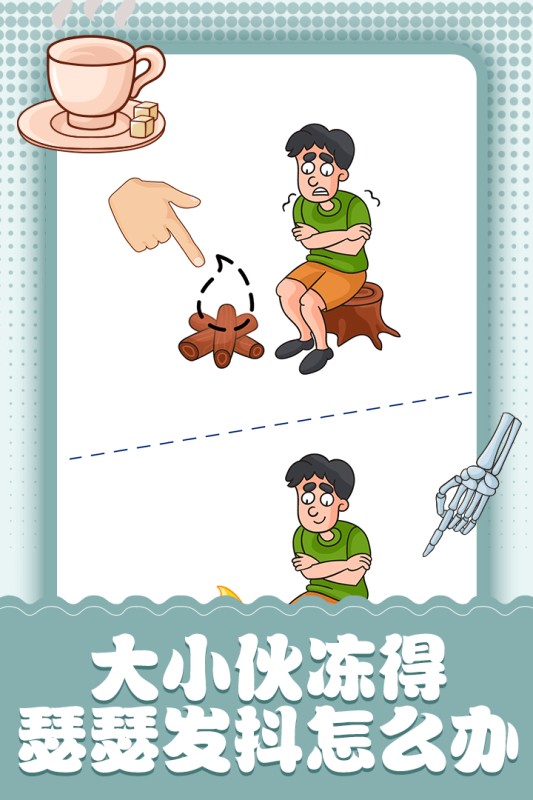 大小伙冻得
瑟瑟发抖怎么办